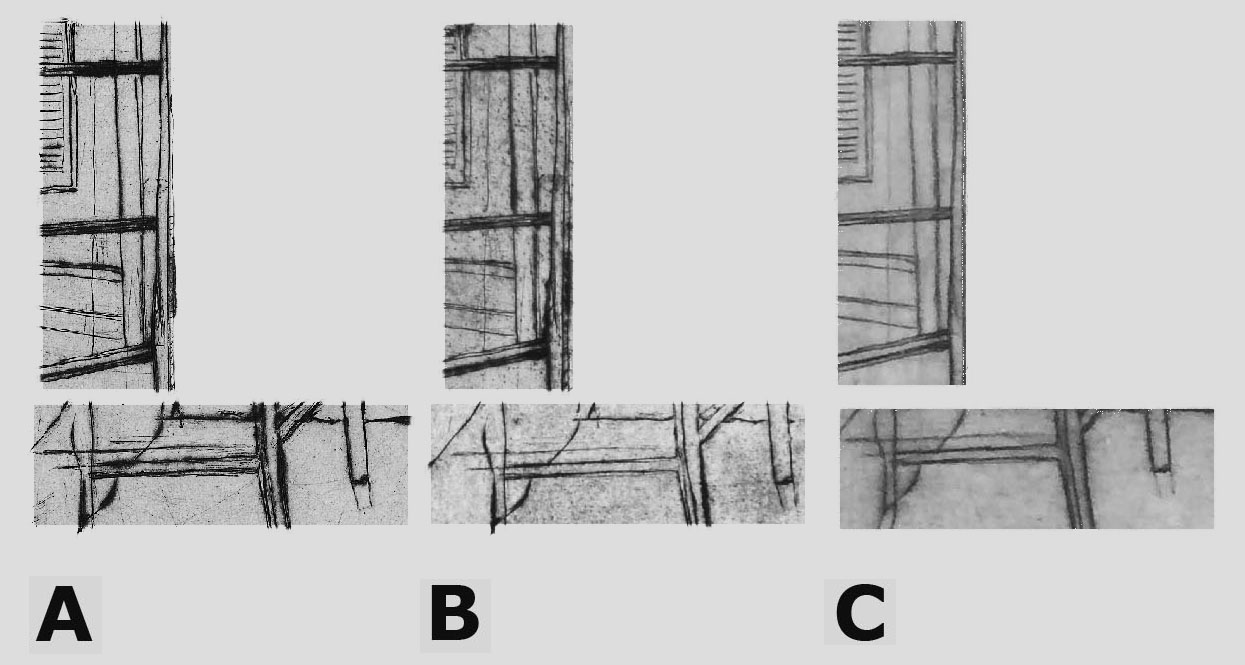 A

B

C